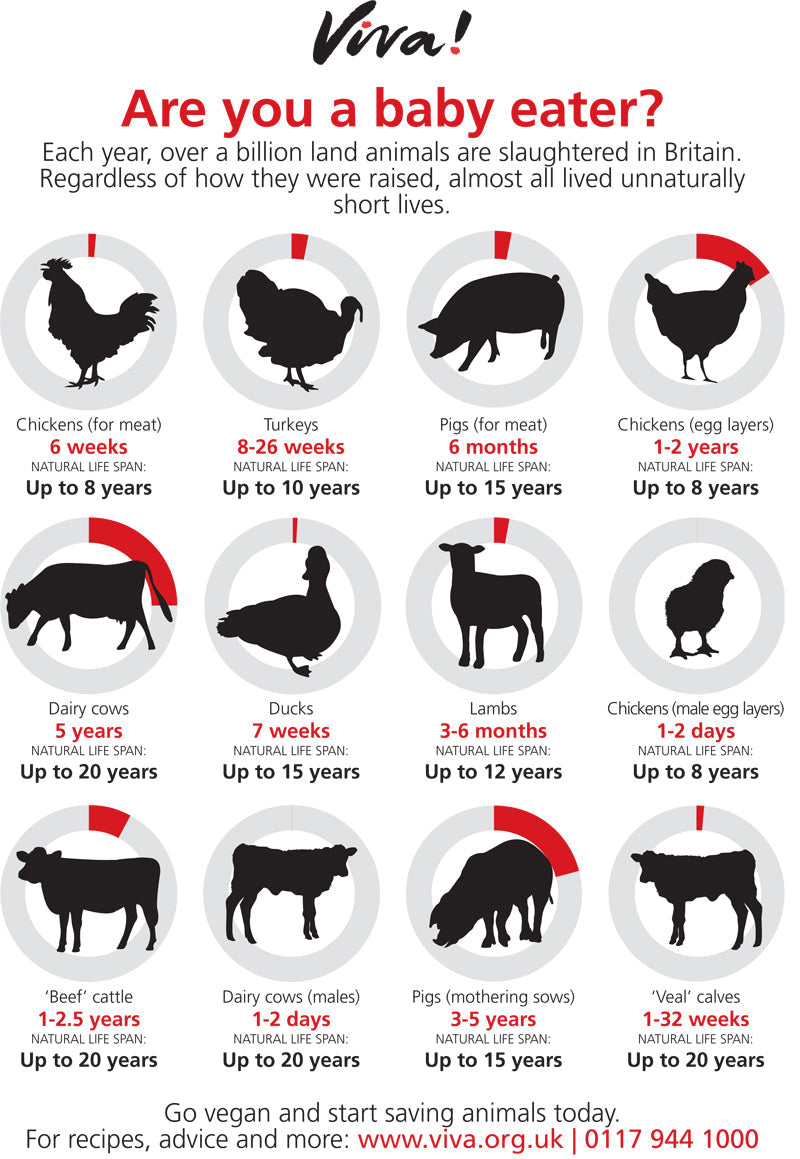 Viva!

Are you a baby eater?

Each year, over a billion land animals are slaughtered in Britain. Regardless of how they were raised, almost all lived unnaturally short lives.

Chickens (for meat)
6 weeks
NATURAL LIFE SPAN:
Up to 8 years

Turkeys
8-26 weeks
NATURAL LIFE SPAN:
Up to 10 years

Pigs (for meat)
6 months
NATURAL LIFE SPAN:
Up to 15 years

Chickens (egg layers)
1-2 years
NATURAL LIFE SPAN:
Up to 8 years

Dairy cows
5 years
NATURAL LIFE SPAN:
Up to 20 years

Ducks
7 weeks
NATURAL LIFE SPAN:
Up to 15 years

Lambs
3-6 months
NATURAL LIFE SPAN:
Up to 12 years

Chickens (male egg layers)
1-2 days
NATURAL LIFE SPAN:
Up to 8 years

'Beef' cattle
1-2.5 years
NATURAL LIFE SPAN:
Up to 20 years

Dairy cows (males)
1-2 days
NATURAL LIFE SPAN:
Up to 20 years

Pigs (mothering sows)
3-5 years
NATURAL LIFE SPAN:
Up to 15 years

'Veal' calves
1-32 weeks
NATURAL LIFE SPAN:
Up to 20 years

Go vegan and start saving animals today.
For recipes, advice and more: www.viva.org.uk | 0117 944 1000